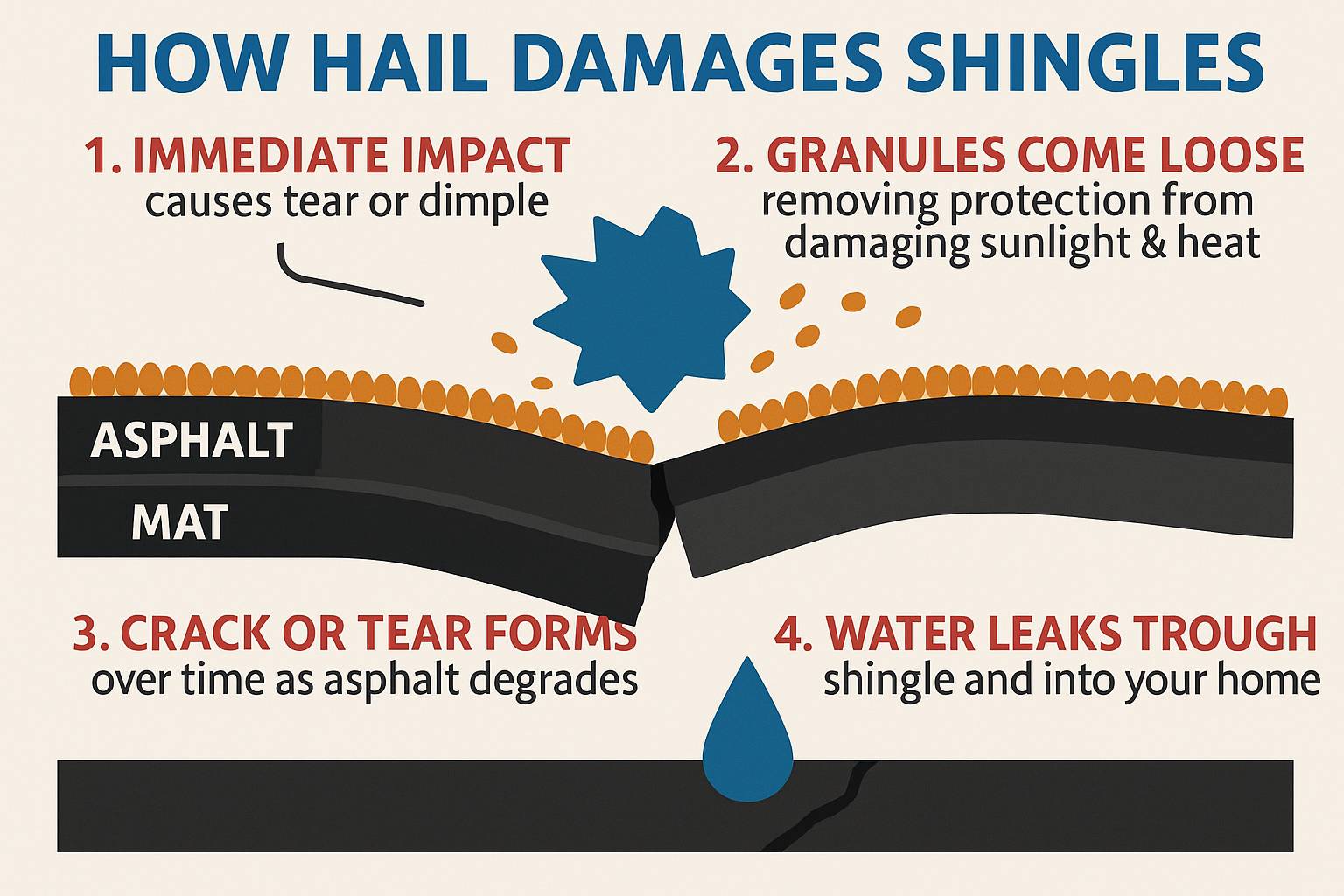 HOW HAIL DAMAGES SHINGLES

1. IMMEDIATE IMPACT
causes tear or dimple

2. GRANULES COME LOOSE
removing protection from damaging sunlight & heat

ASPHALT

MAT

3. CRACK OR TEAR FORMS
over time as asphalt degrades

4. WATER LEAKS TROUGH
shingle and into your home